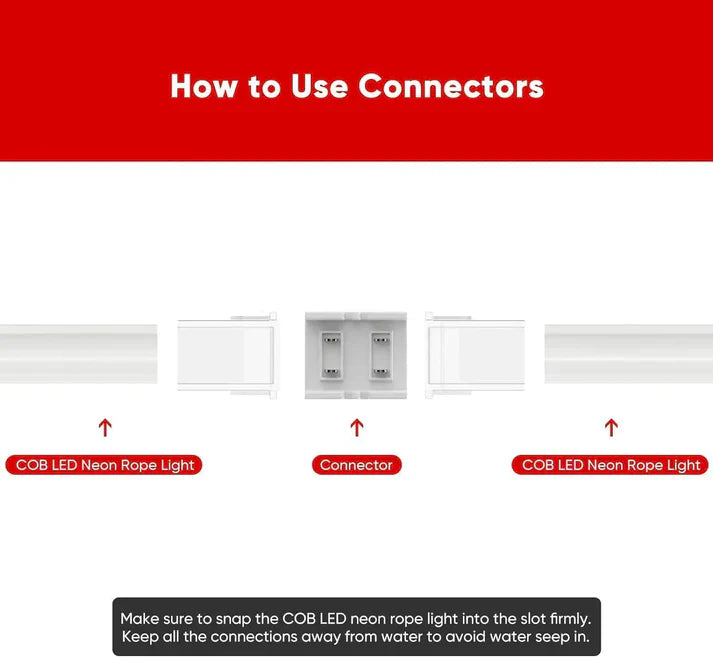 How to Use Connectors

COB LED Neon Rope Light

Connector

COB LED Neon Rope Light

Make sure to snap the COB LED neon rope light into the slot firmly. Keep all the connections away from water to avoid water seep in.